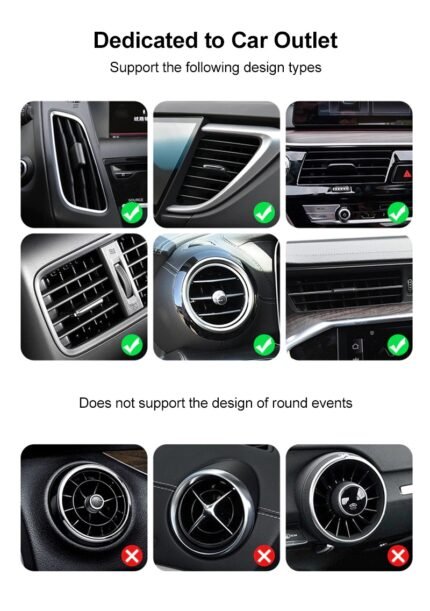 Dedicated to Car Outlet

Support the following design types

Does not support the design of round events