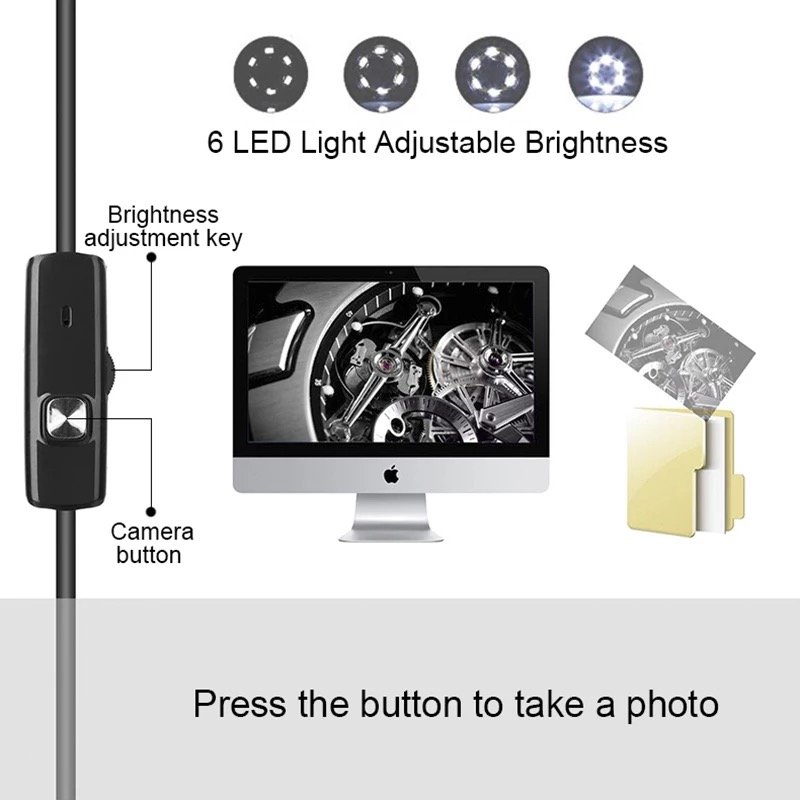 6 LED Light Adjustable Brightness

Brightness adjustment key

Camera button

Press the button to take a photo