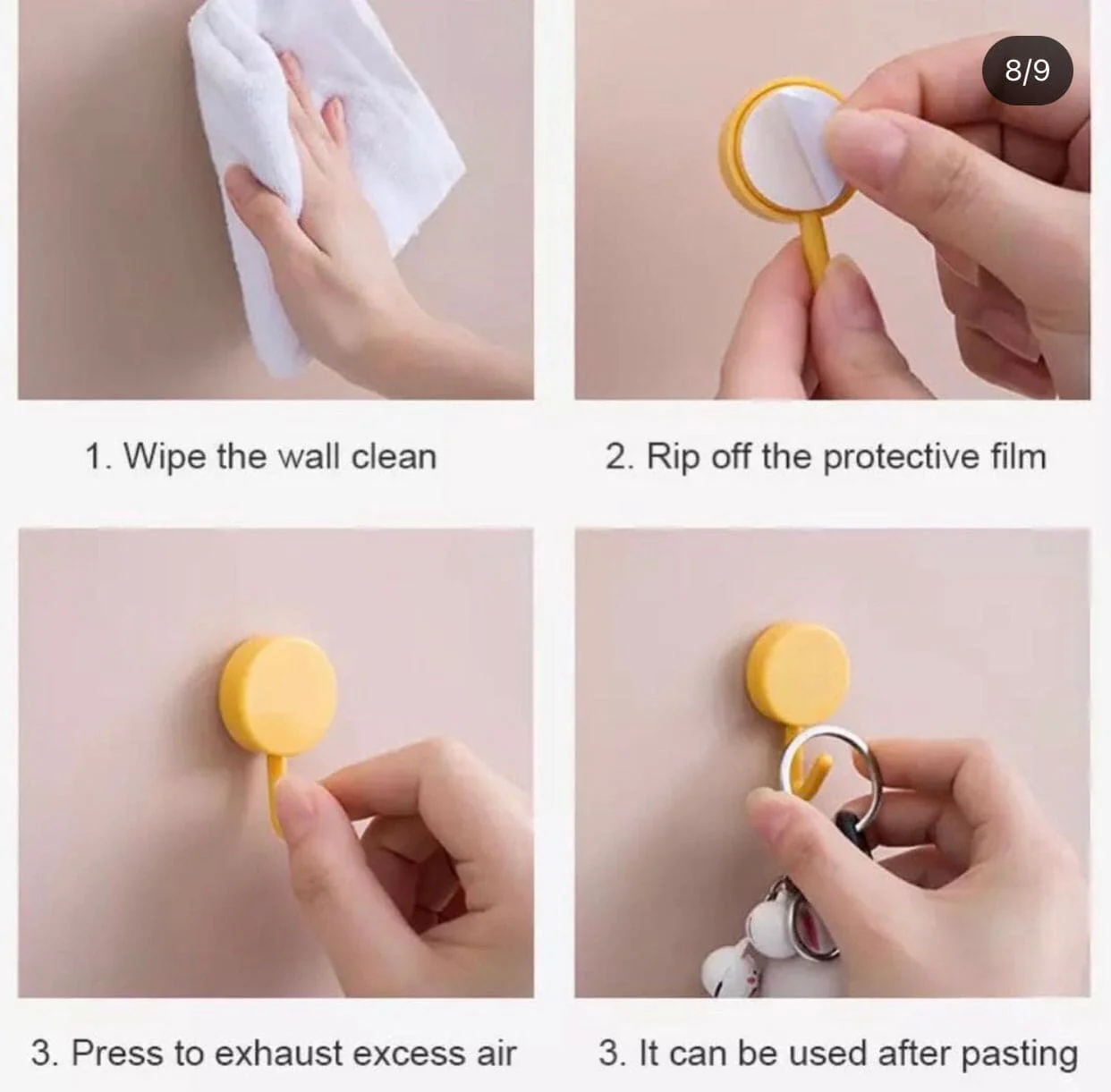 8/9

1. Wipe the wall clean

2. Rip off the protective film

3. Press to exhaust excess air

3. It can be used after pasting